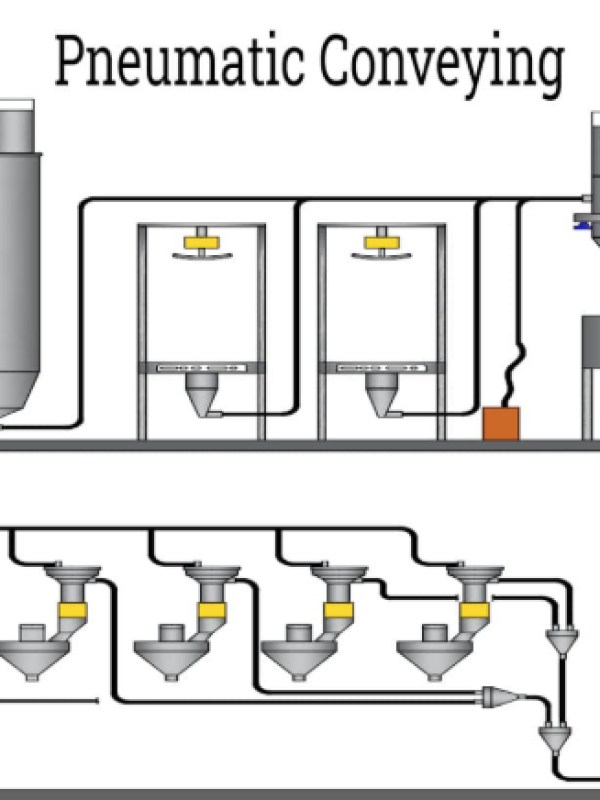 Pneumatic Conveying